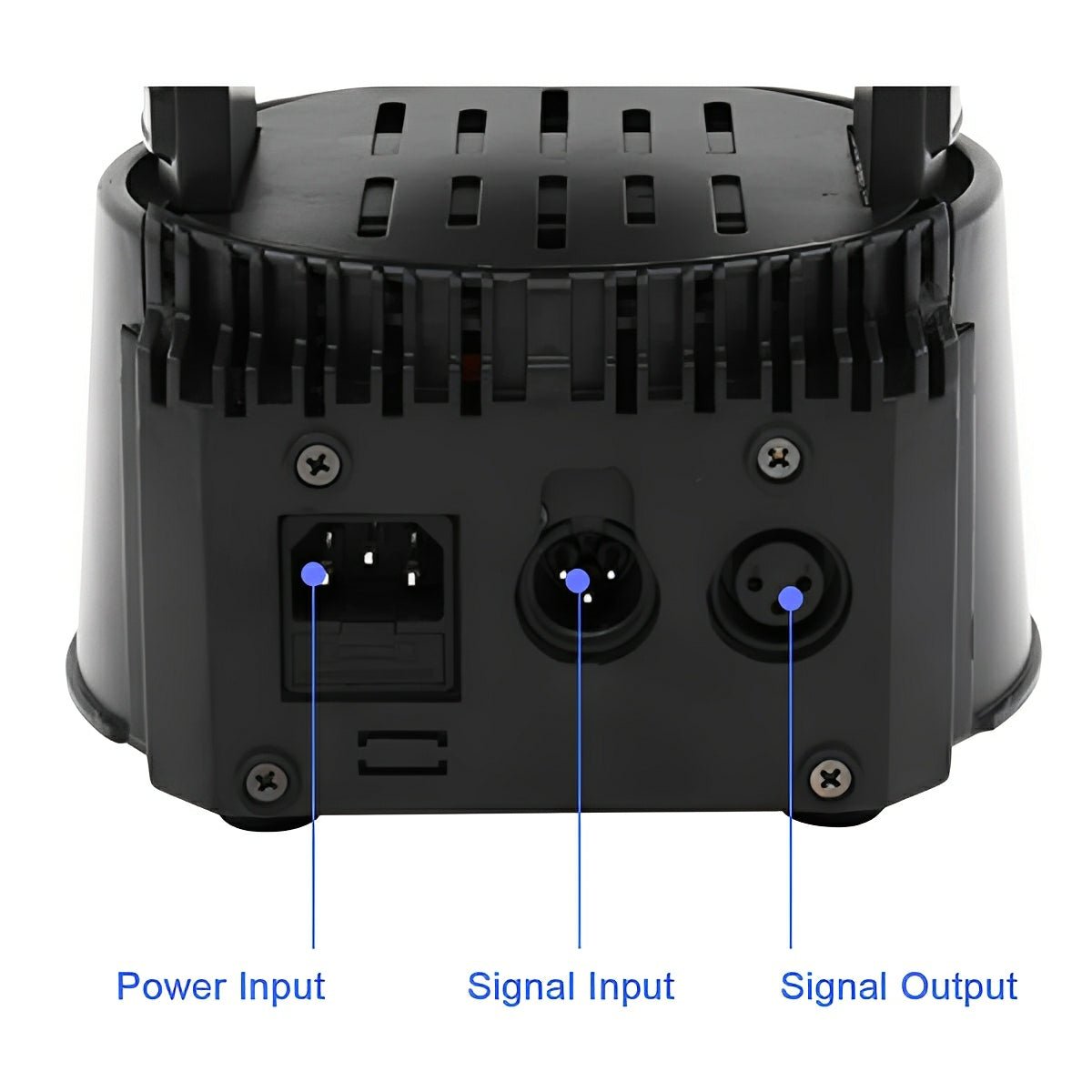 Power Input
Signal Input
Signal Output