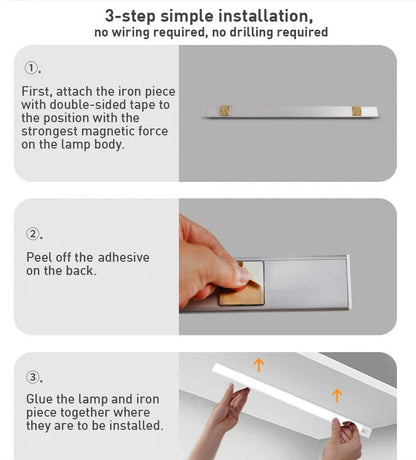 3-step simple installation,
no wiring required, no drilling required

①.

First, attach the iron piece with double-sided tape to the position with the strongest magnetic force on the lamp body.

②.

Peel off the adhesive on the back.

③.

Glue the lamp and iron piece together where they are to be installed.