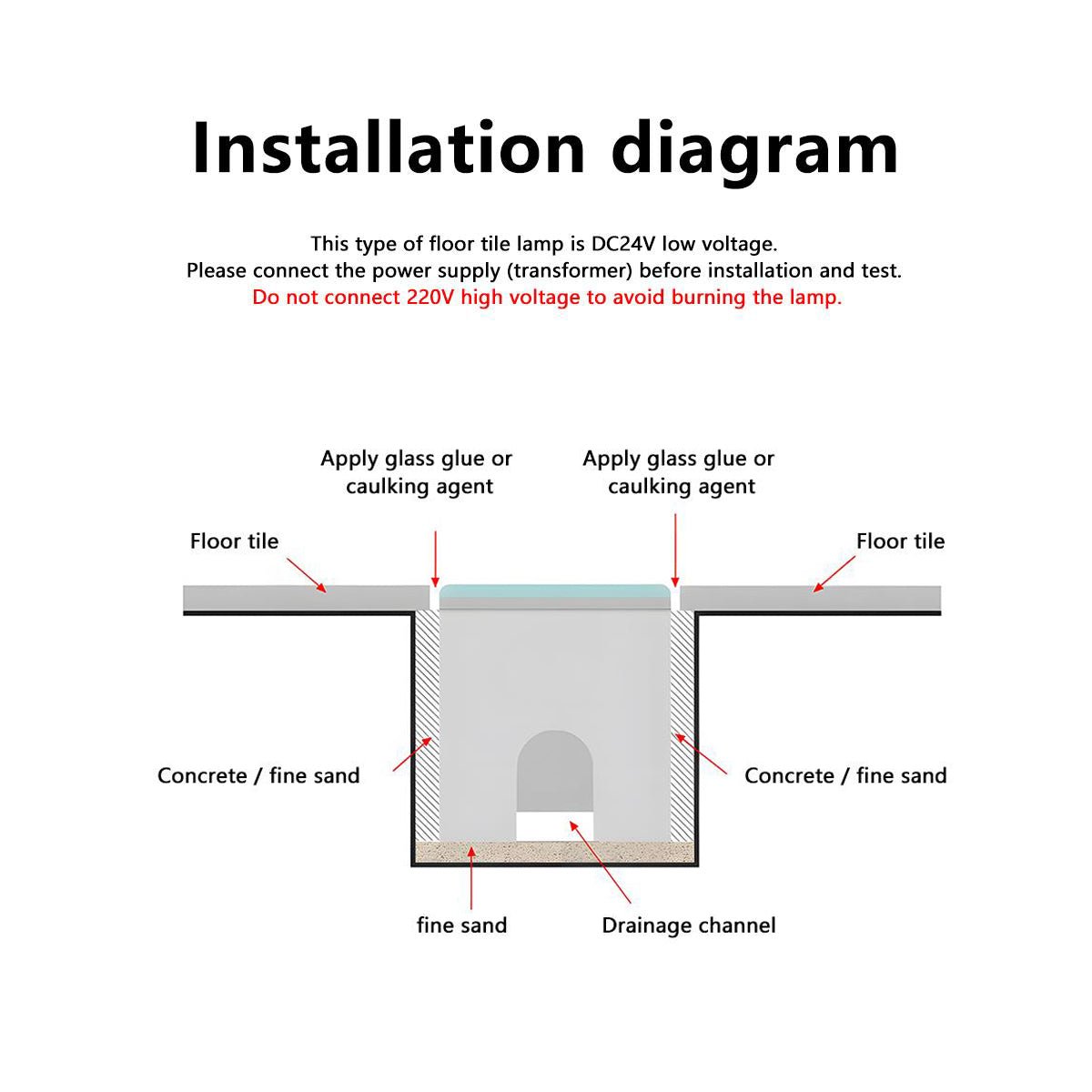 Installation diagram

This type of floor tile lamp is DC24V low voltage.
Please connect the power supply (transformer) before installation and test.
Do not connect 220V high voltage to avoid burning the lamp.

Apply glass glue or caulking agent

Apply glass glue or caulking agent

Floor tile

Floor tile

Concrete / fine sand

Concrete / fine sand

fine sand

Drainage channel