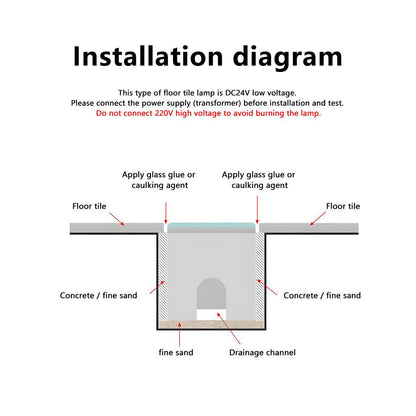 Installation diagram

This type of floor tile lamp is DC24V low voltage.
Please connect the power supply (transformer) before installation and test.
Do not connect 220V high voltage to avoid burning the lamp.

Apply glass glue or caulking agent

Apply glass glue or caulking agent

Floor tile

Floor tile

Concrete / fine sand

Concrete / fine sand

fine sand

Drainage channel