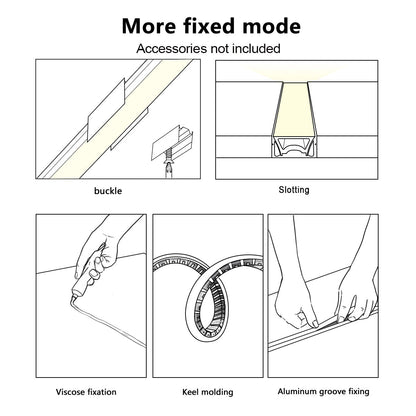 More fixed mode
Accessories not included

buckle

Slotting

Viscose fixation

Keel molding

Aluminum groove fixing